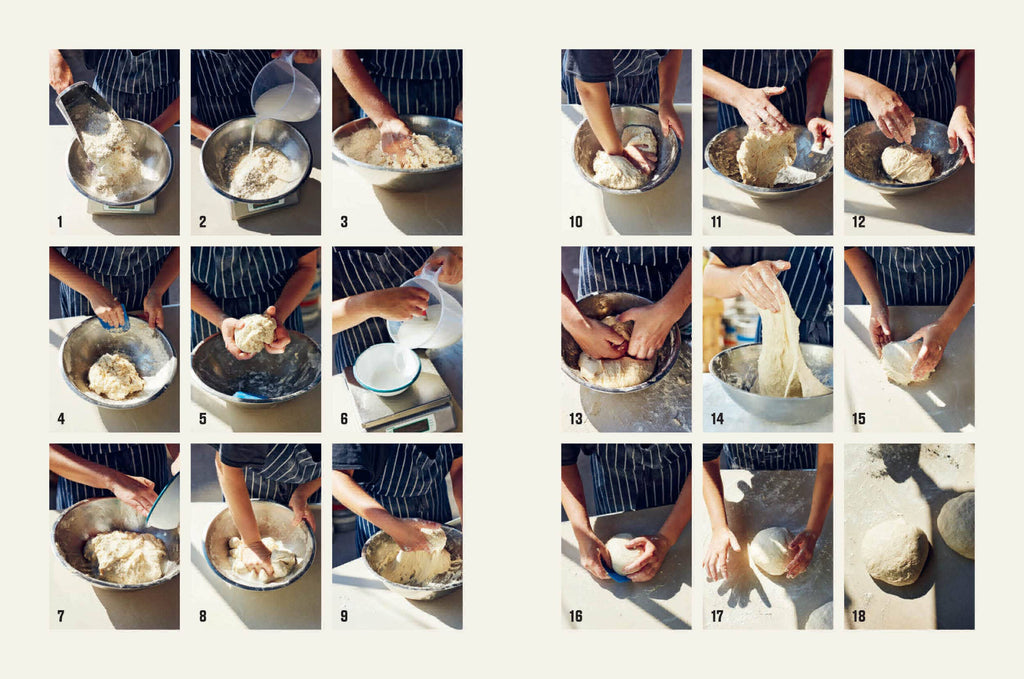 1
2
3
4
5
6
7
8
9
10
11
12
13
14
15
16
17
18